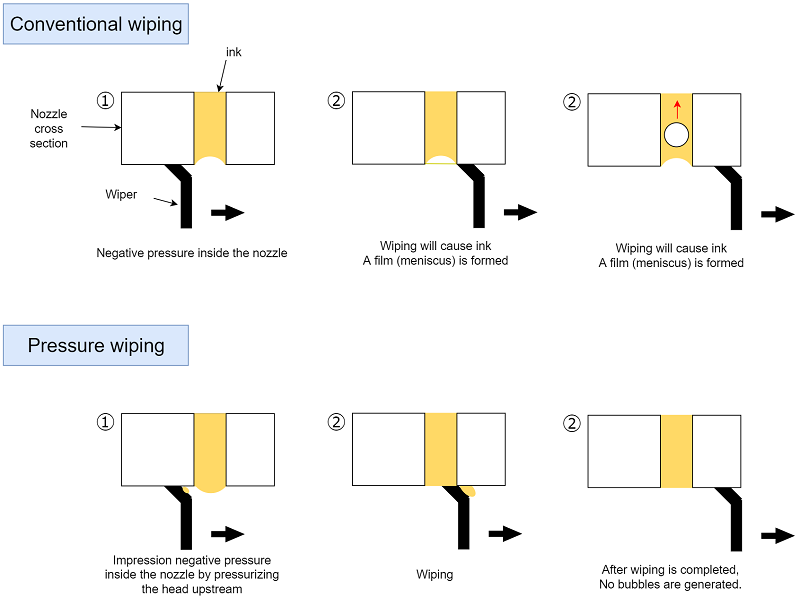 Conventional wiping

ink

①

Nozzle cross section

Wiper

Negative pressure inside the nozzle

②

Wiping will cause ink
A film (meniscus) is formed

②

Wiping will cause ink
A film (meniscus) is formed

Pressure wiping

①

Impression negative pressure inside the nozzle by pressurizing the head upstream

②

Wiping

②

After wiping is completed,
No bubbles are generated.