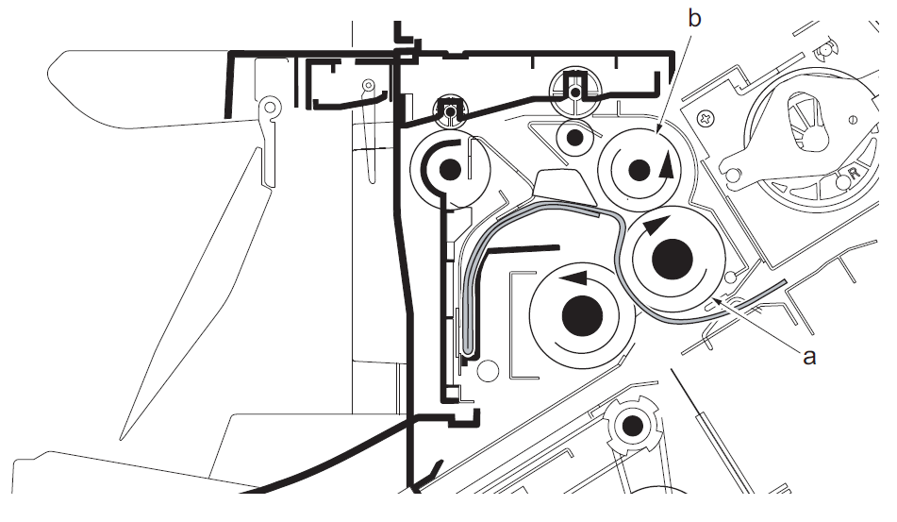 b

R

a