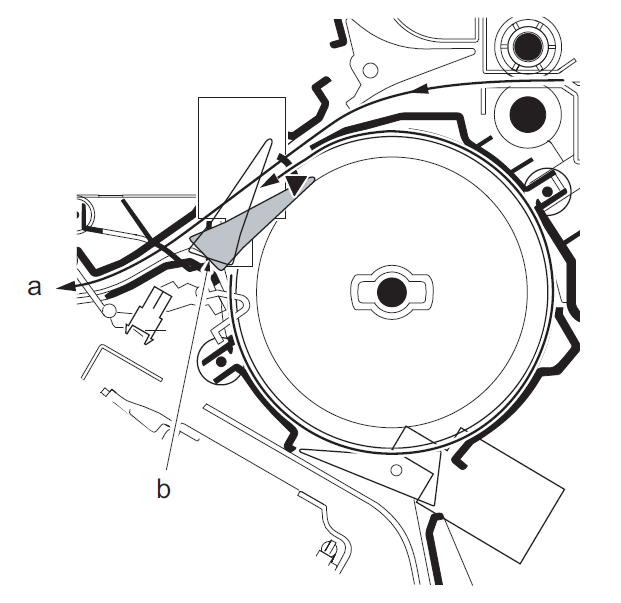 a
b