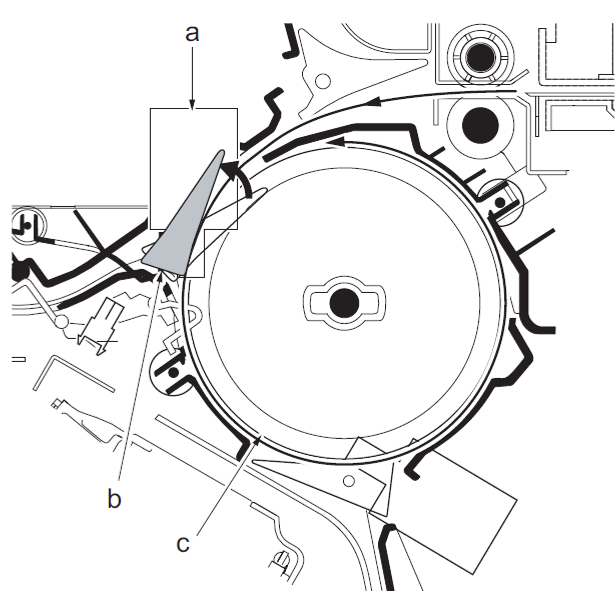 a
b
c