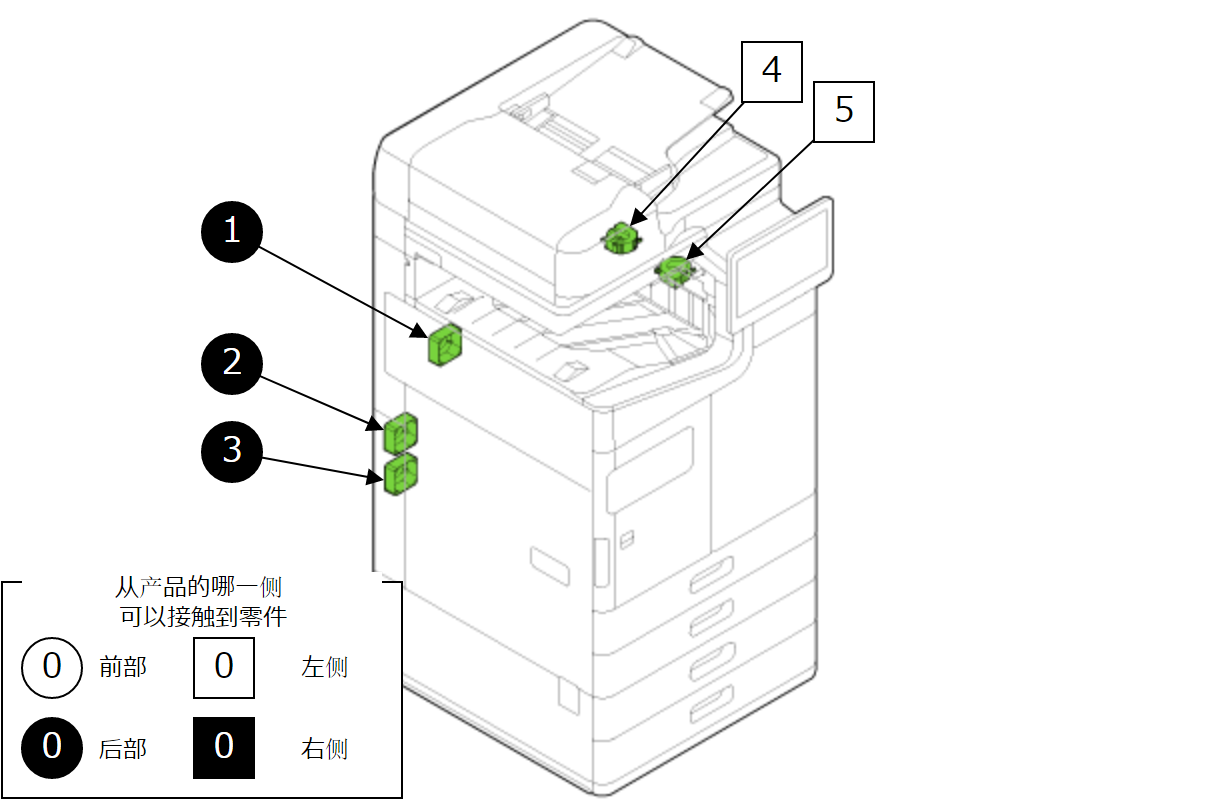 4

5

1

2

3

从产品的哪一侧
可以接触到零件

0 前部

0 左侧

0 后部

0 右侧