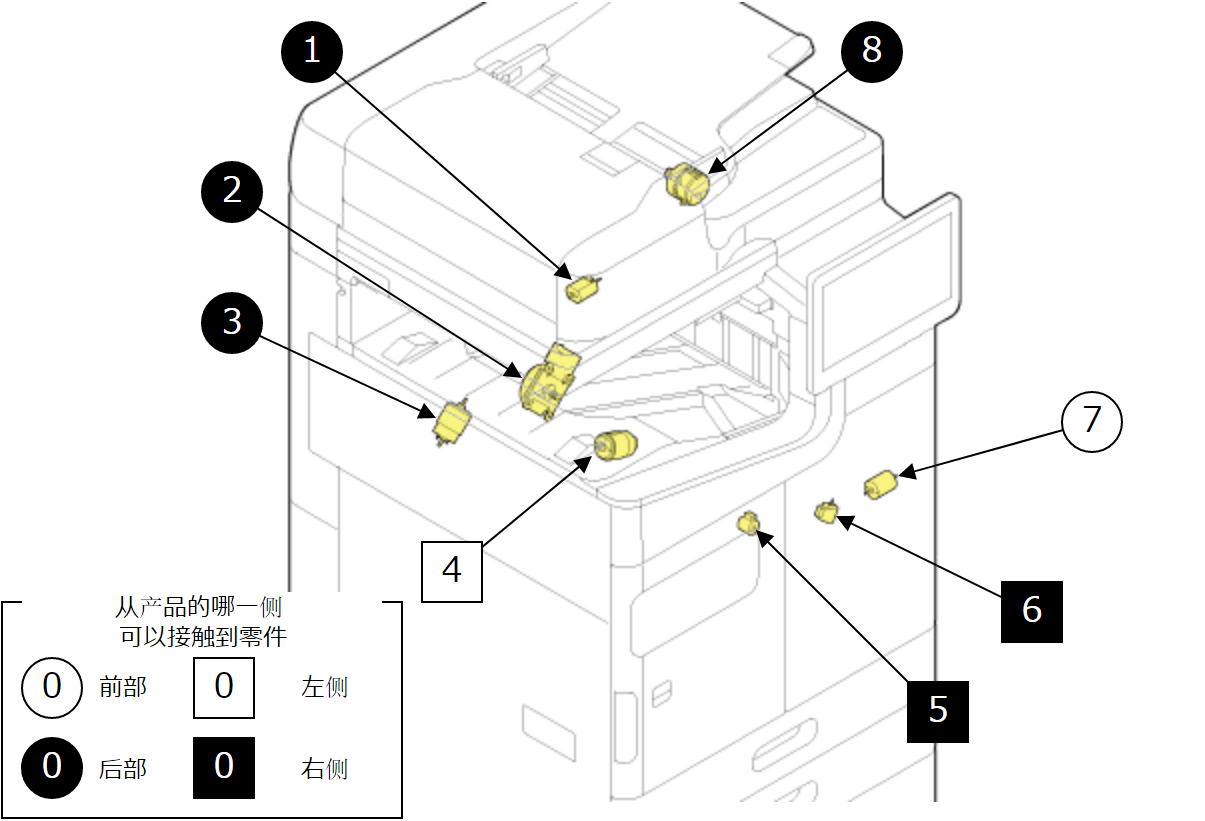 1
8
2
3
7
4
6
5
从产品的哪一侧
可以接触到零件
0 前部
0 左侧
0 后部
0 右侧