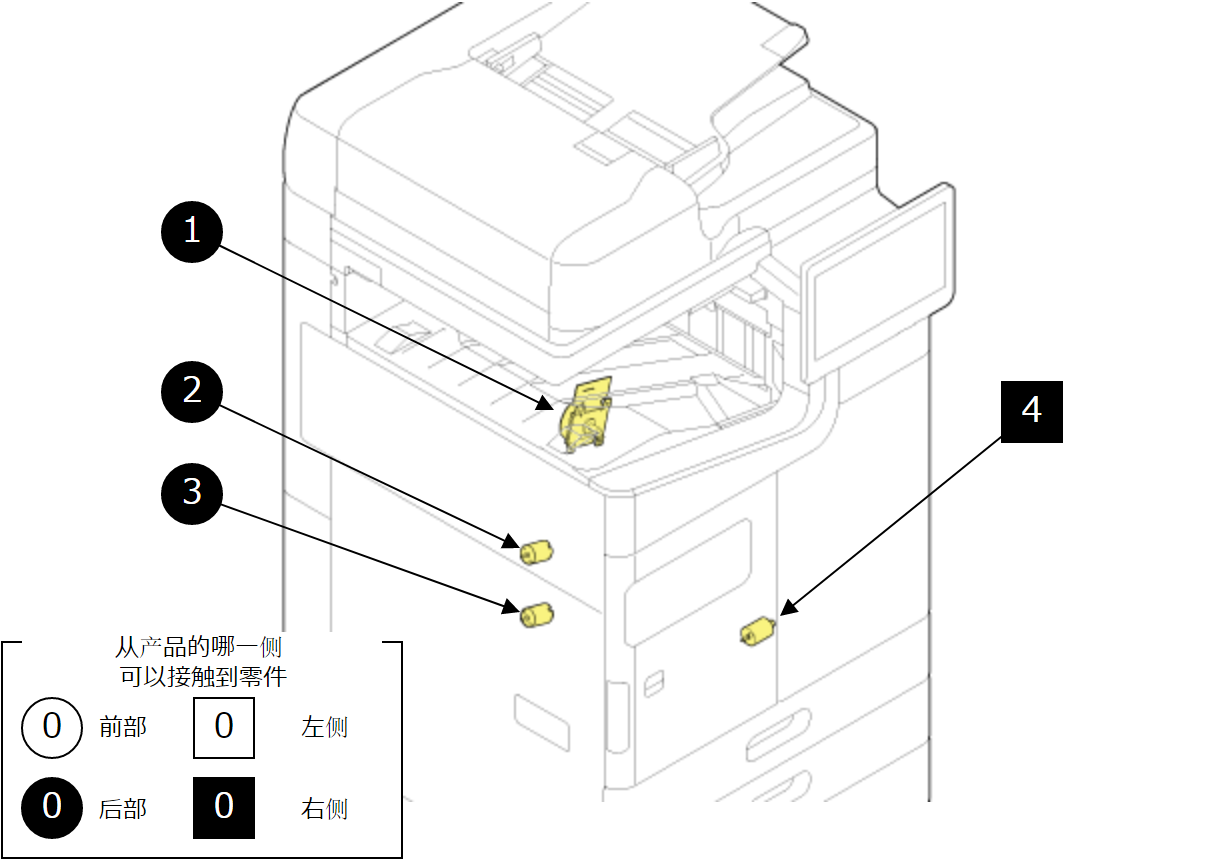 1

2

3

4

从产品的哪一侧
可以接触到零件

0 前部 0 左侧

0 后部 0 右侧