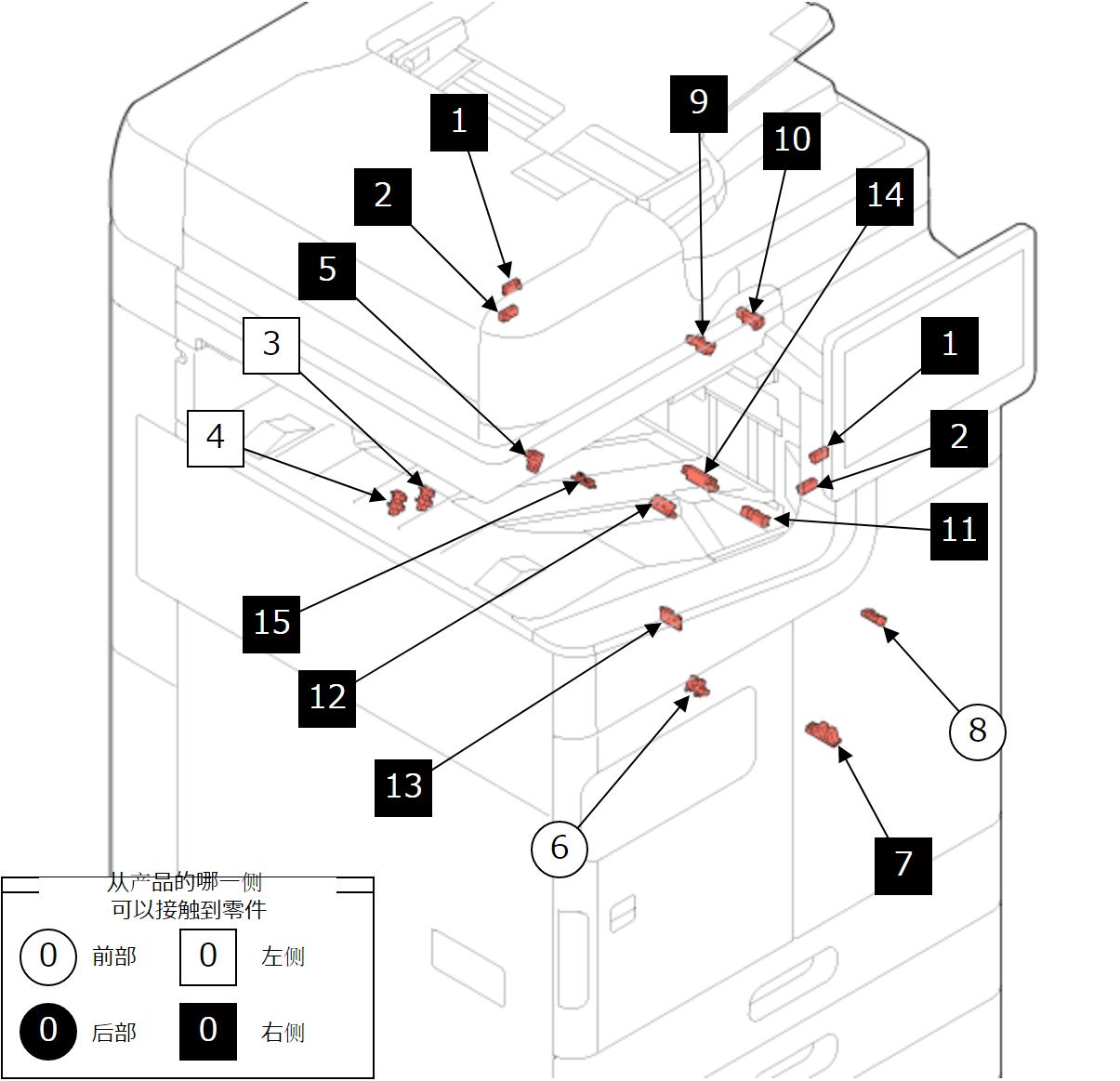 1
9
10
2
14
5
3
1
4
2
11
15
12
8
13
6
7

从产品的哪一侧
可以接触到零件

0 前部
0 左侧
0 后部
0 右侧