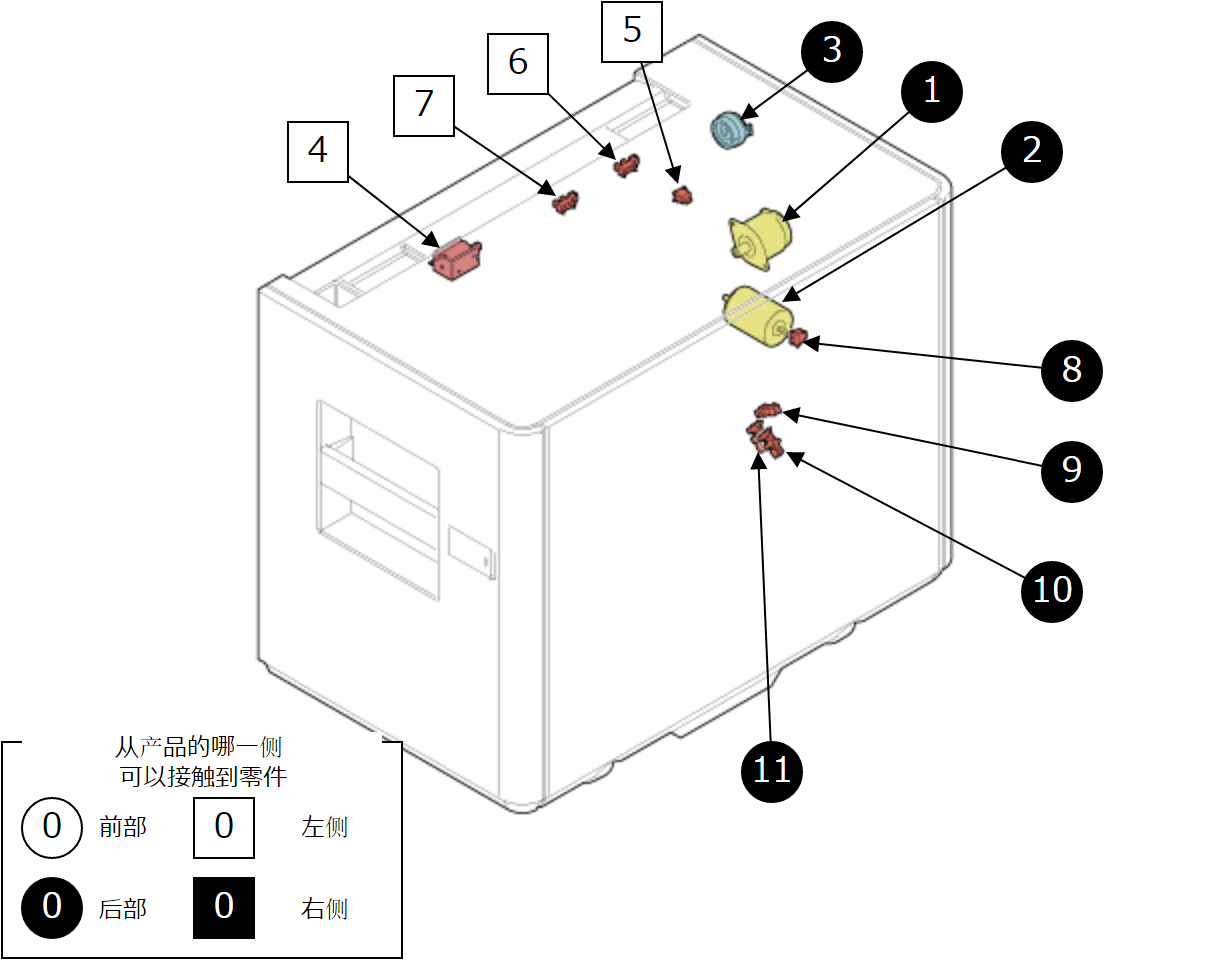 5
6
3
7
1
4
2
8
9
10
11

从产品的哪一侧
可以接触到零件

0 前部
0 左侧
0 后部
0 右侧