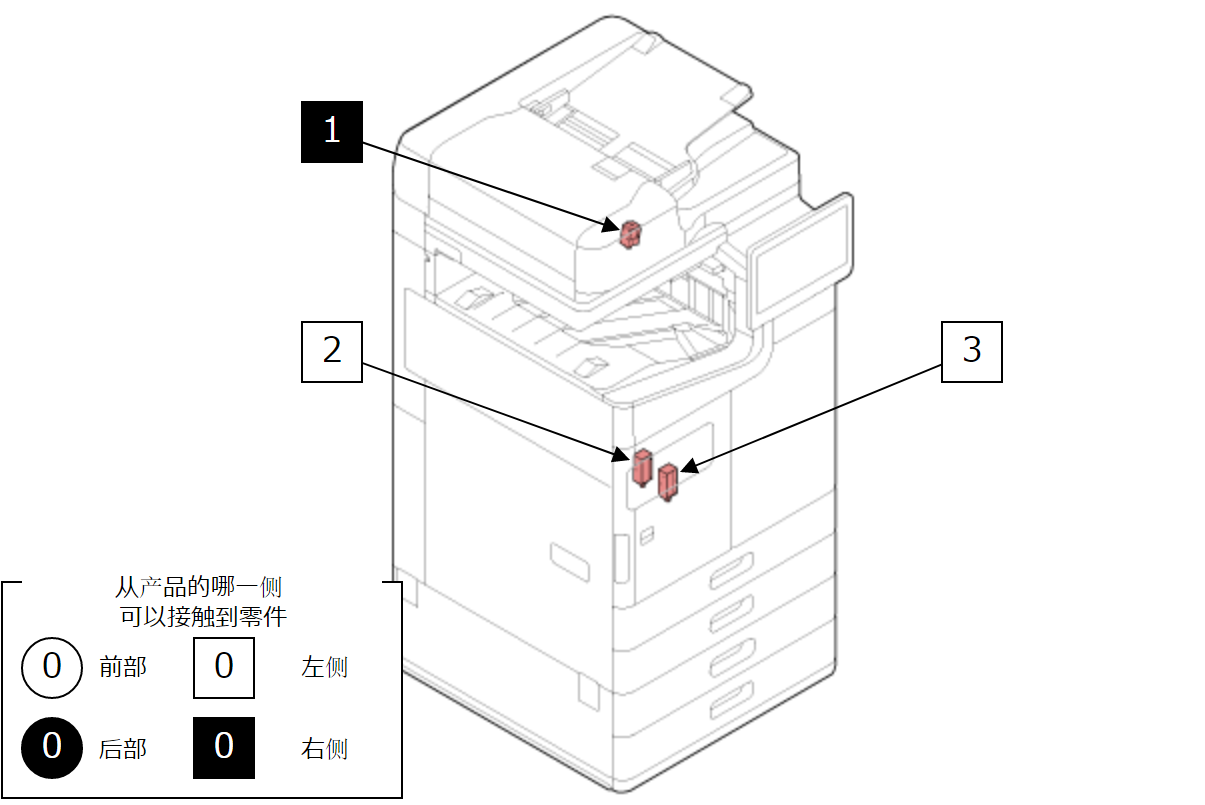 1

2

3

从产品的哪一侧
可以接触到零件

0 前部

0 左侧

0 后部

0 右侧