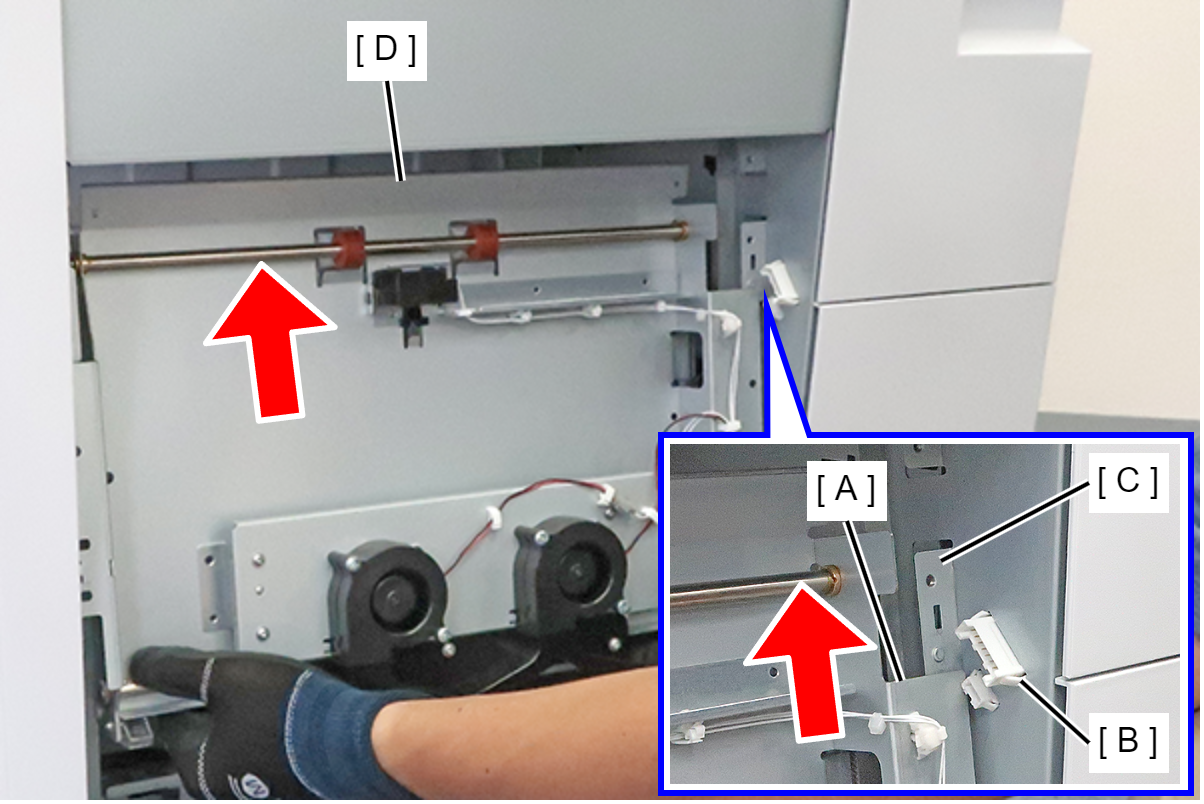 [ D ]
[ A ]
[ C ]
[ B ]