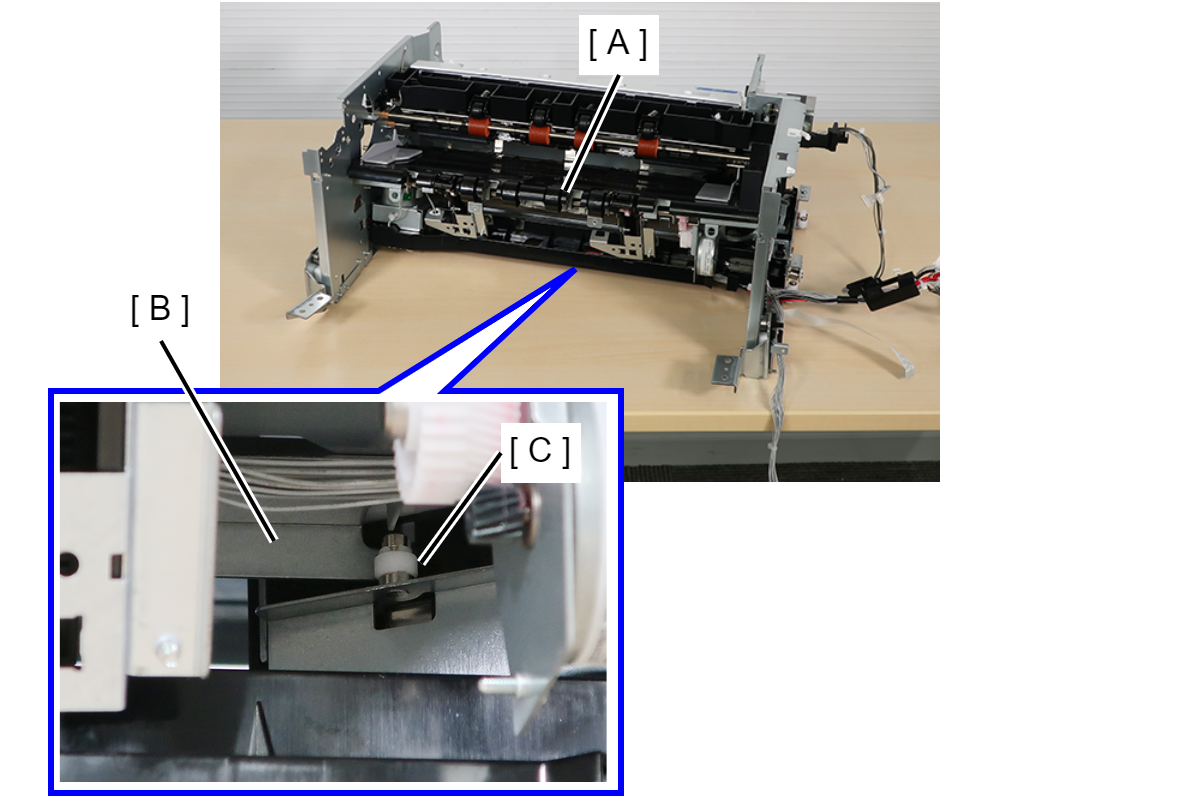 [ A ]
[ B ]
[ C ]