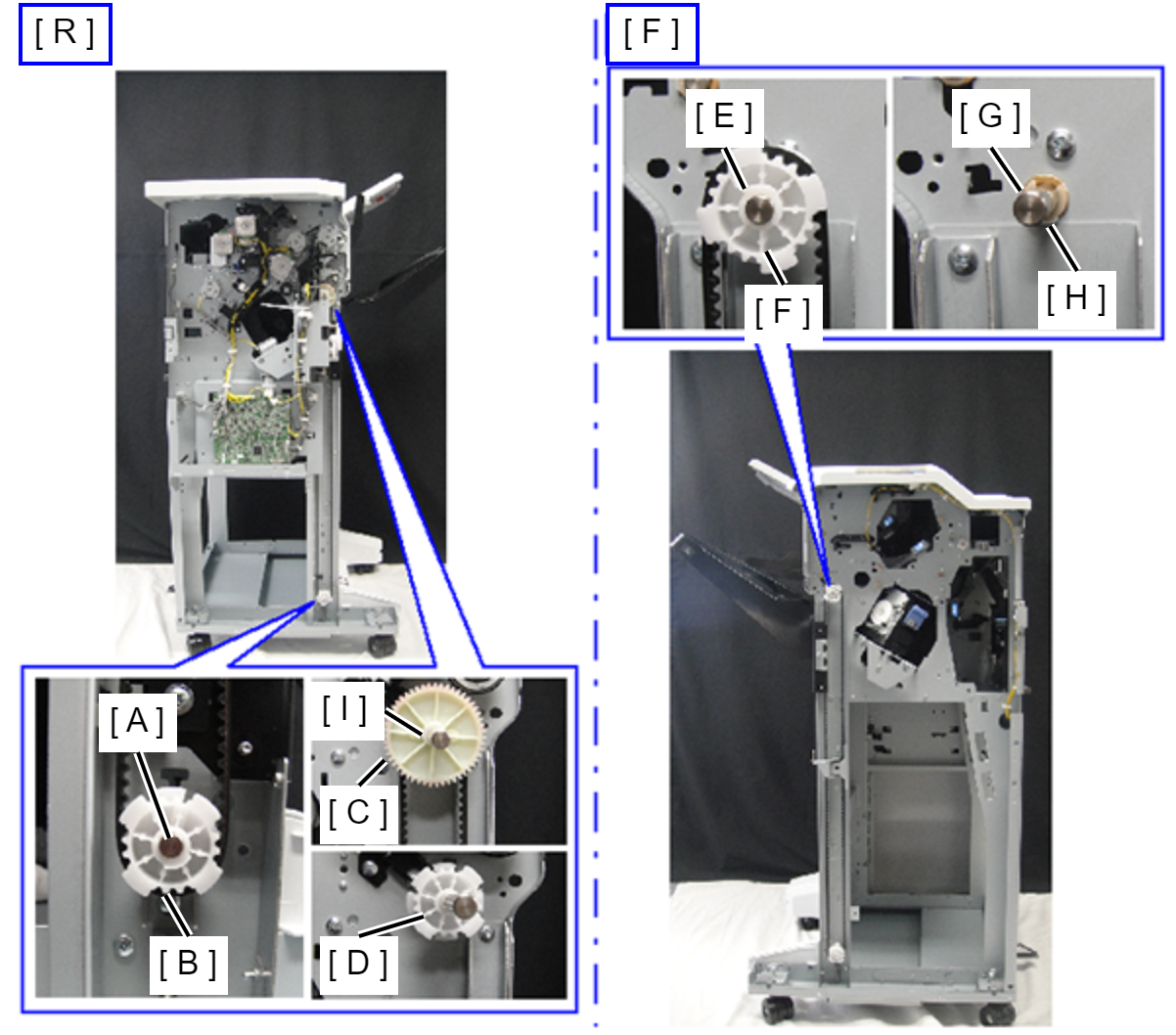 [ R ]

[ A ]

[ B ]

[ I ]

[ C ]

[ D ]

[ F ]

[ E ]

[ F ]

[ G ]

[ H ]