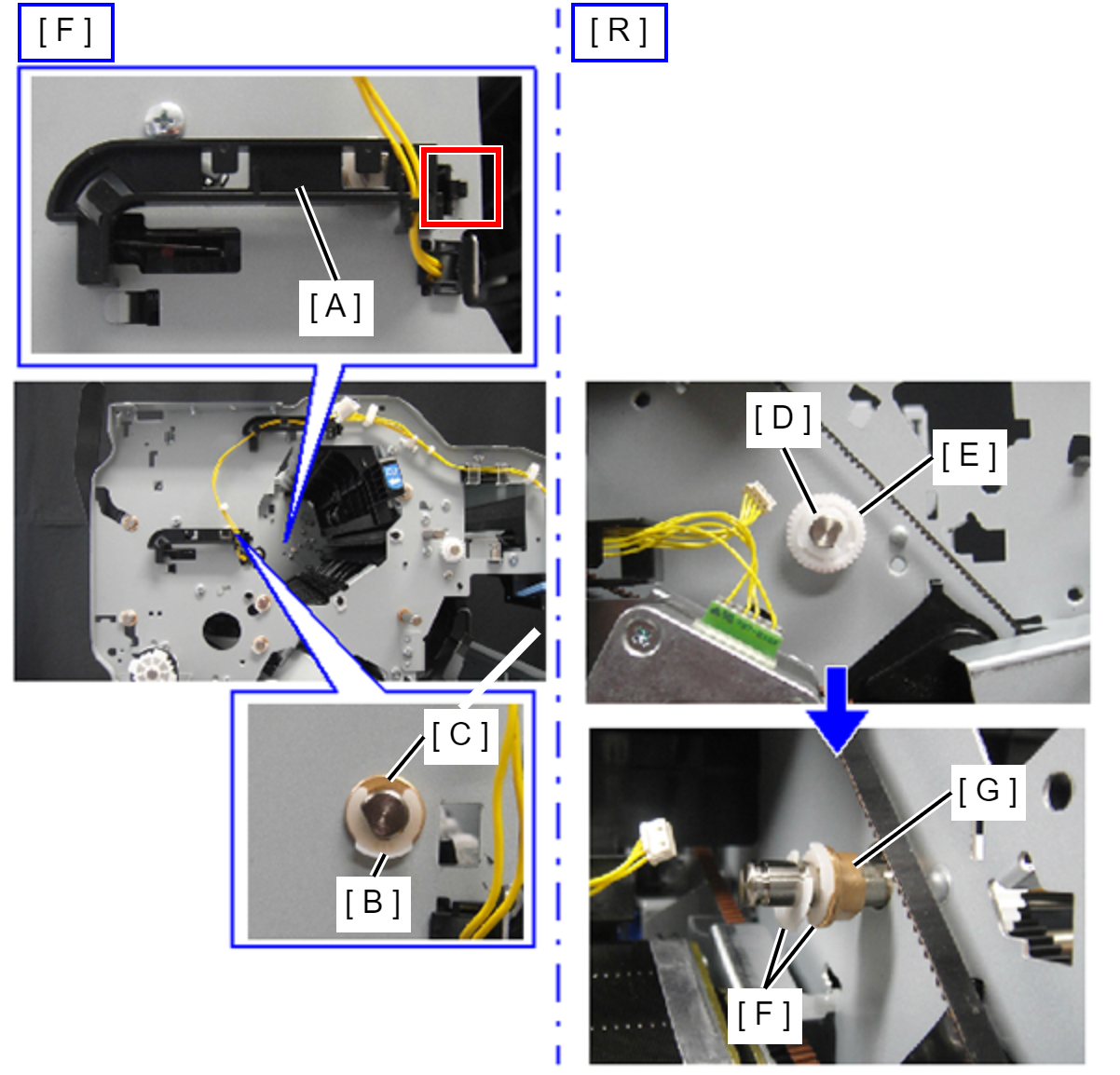 [ F ]

[ A ]

[ C ]

[ B ]

[ R ]

[ D ]

[ E ]

[ G ]

[ F ]