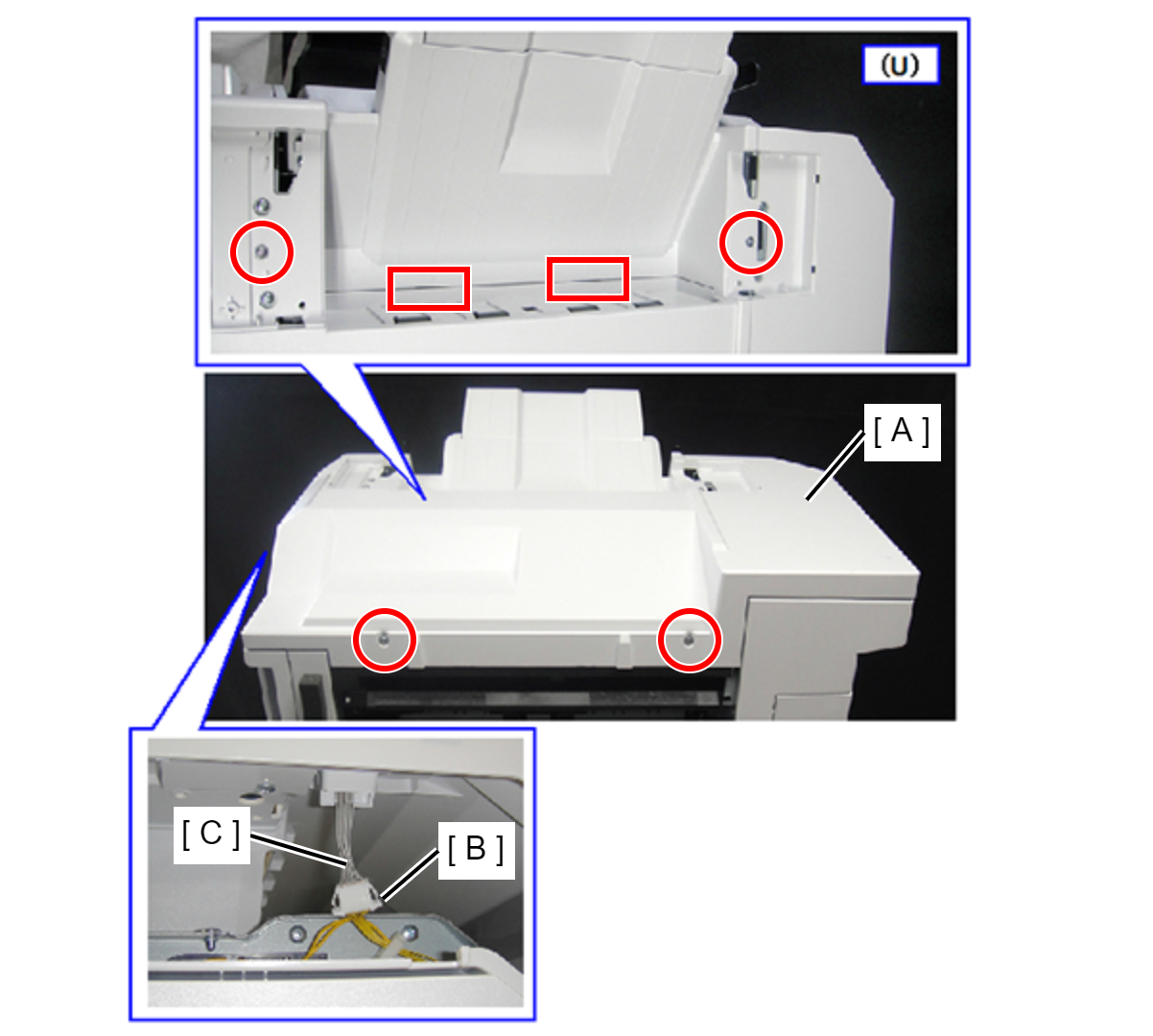 (U)

[ A ]

[ C ]

[ B ]