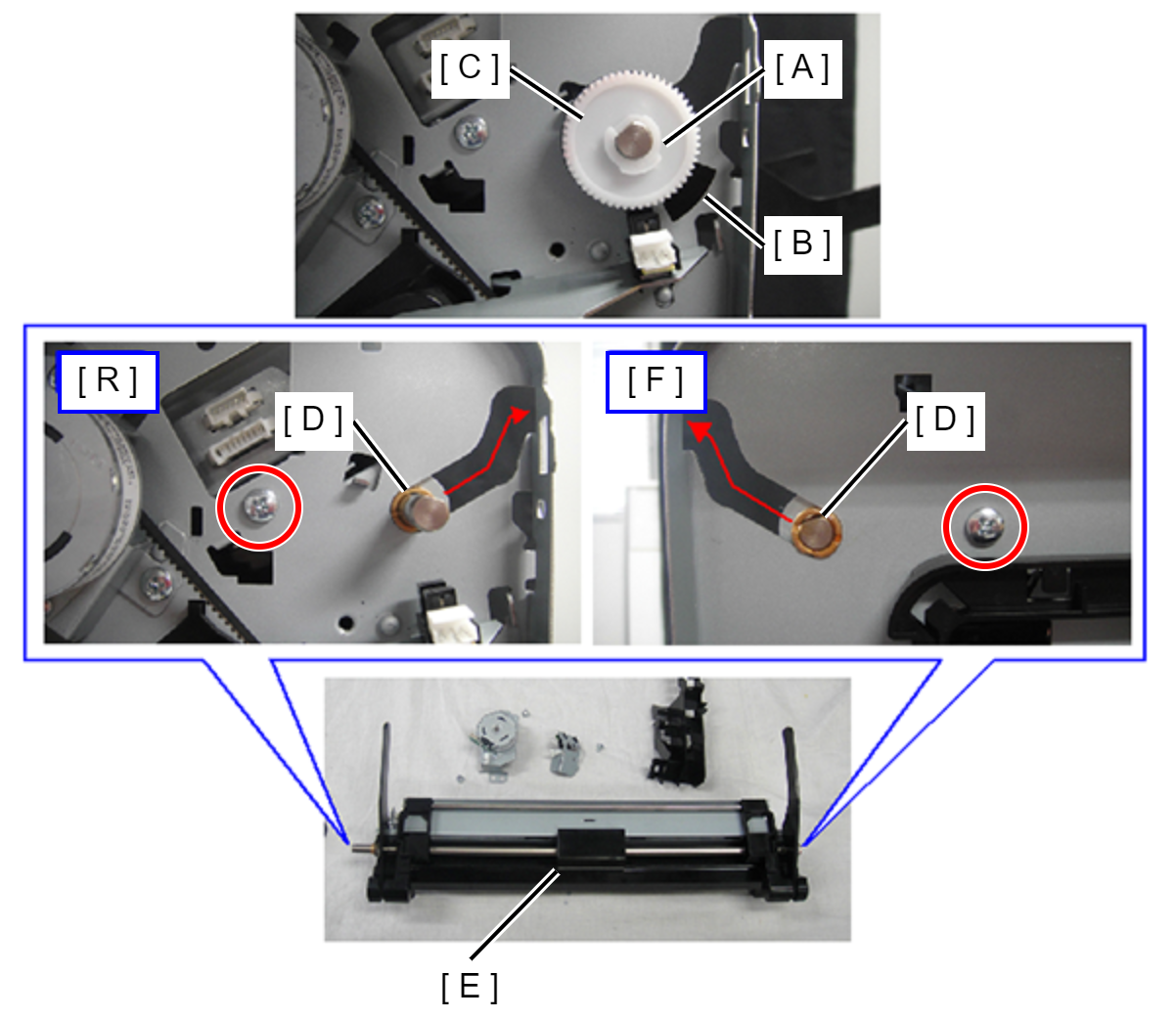 [ C ]
[ A ]
[ B ]
[ R ]
[ D ]
[ F ]
[ D ]
[ E ]