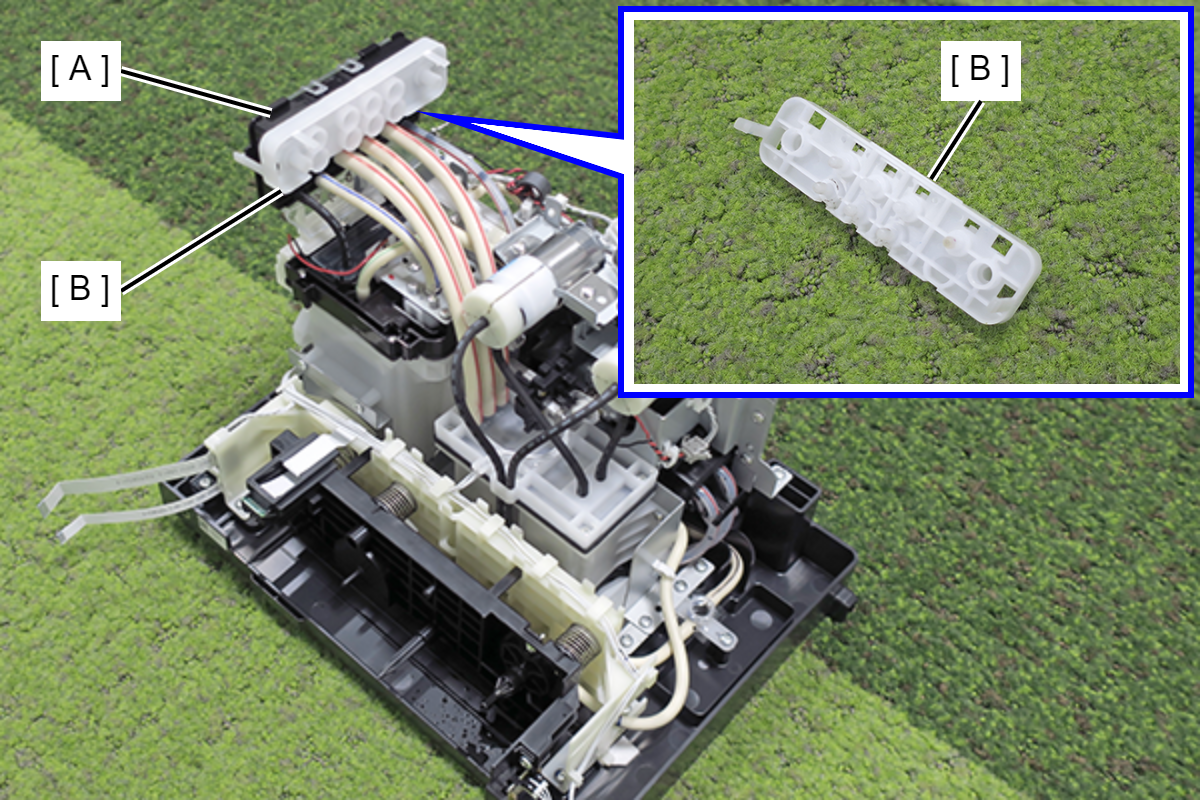 [ A ]
[ B ]
[ B ]