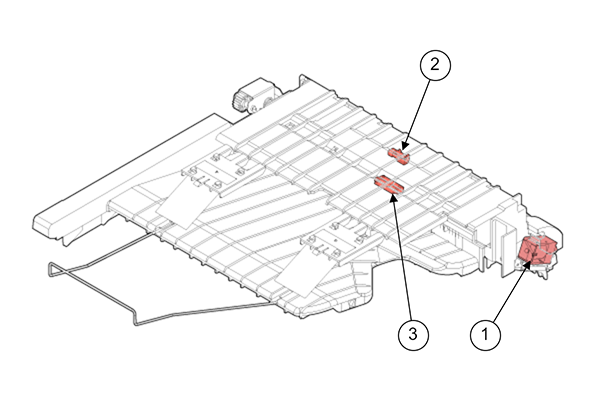 2
3
1