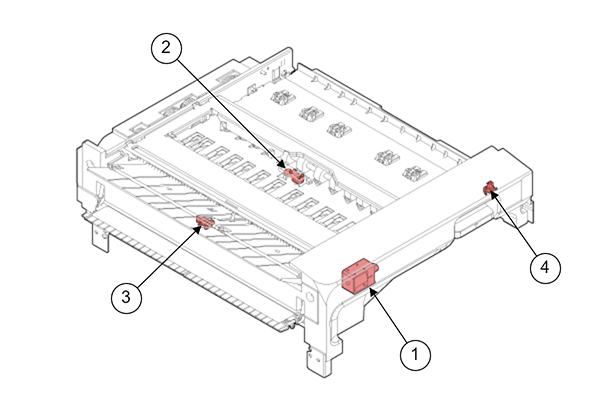 2

4

3

1