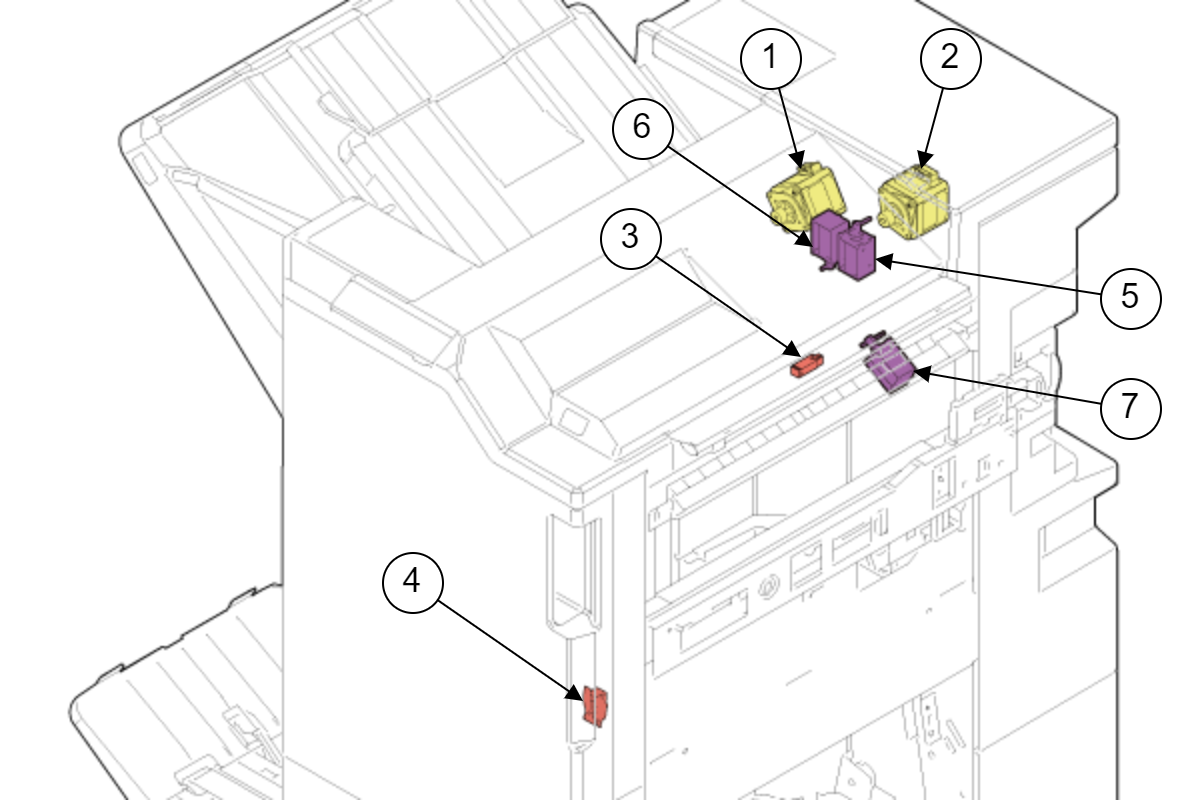 1
2
6
3
5
7
4