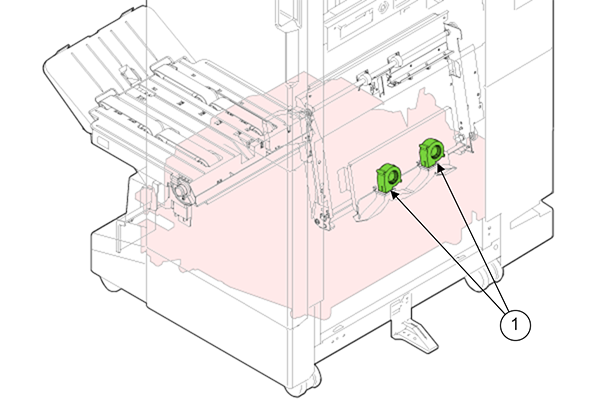 1