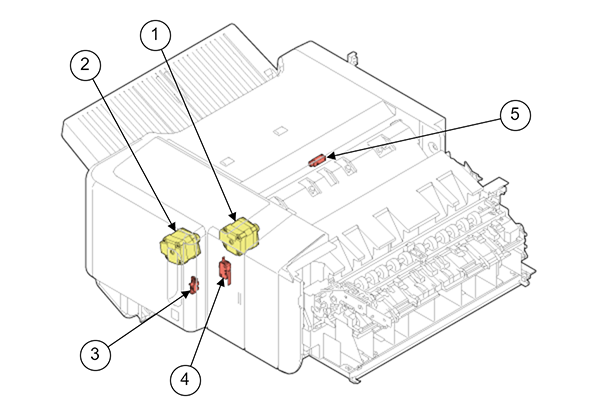 1
2
5
3
4