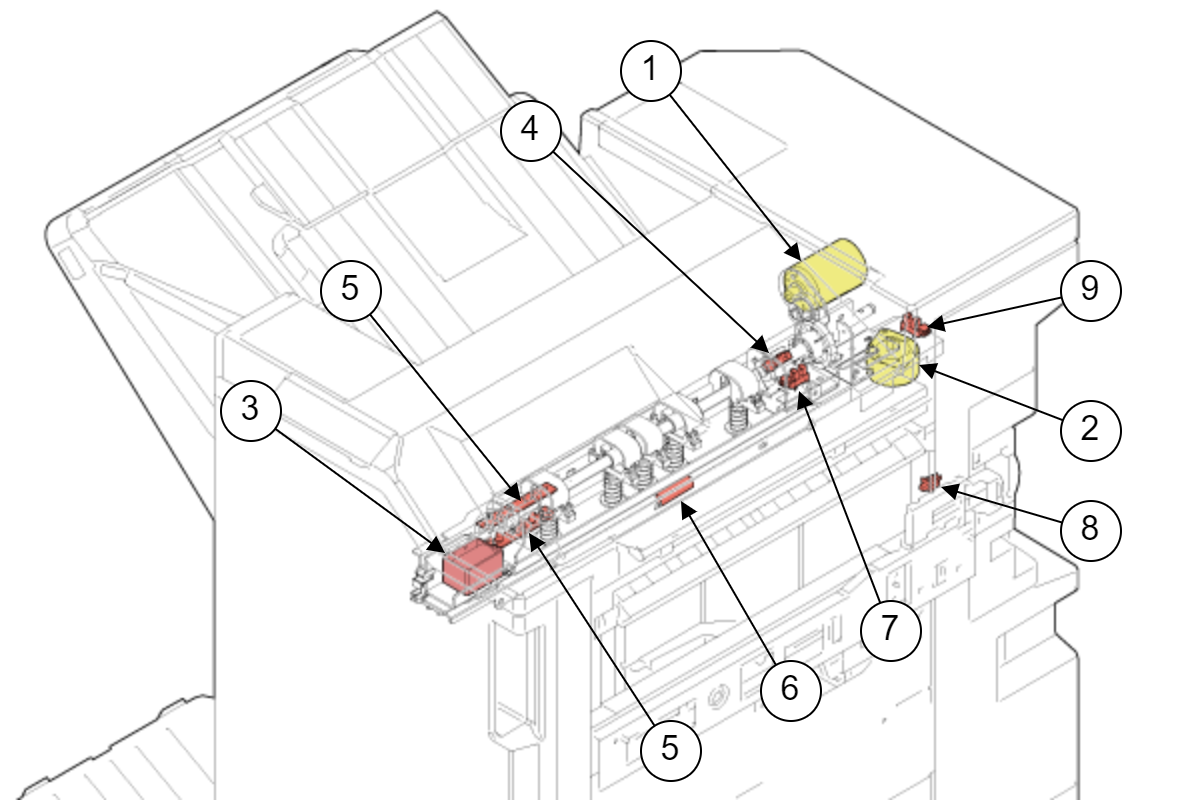 1
4
5
9
3
2
8
7
6
5