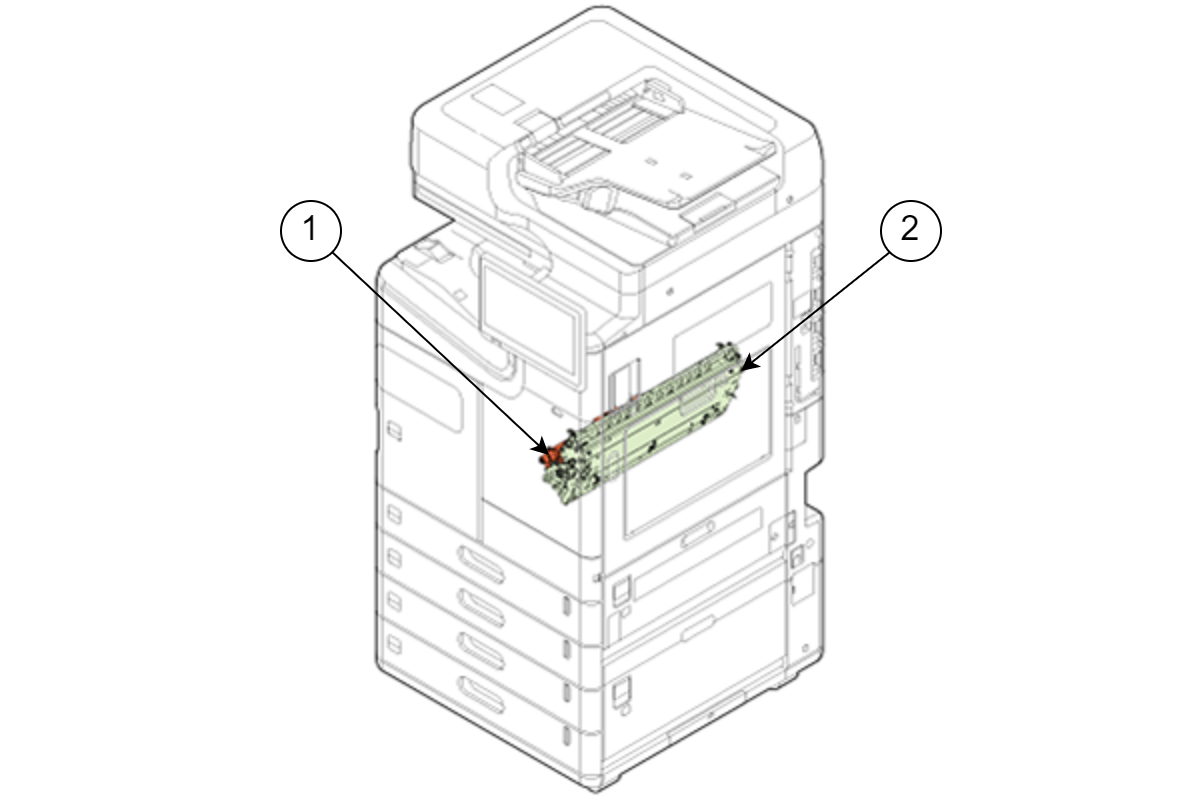 1
2