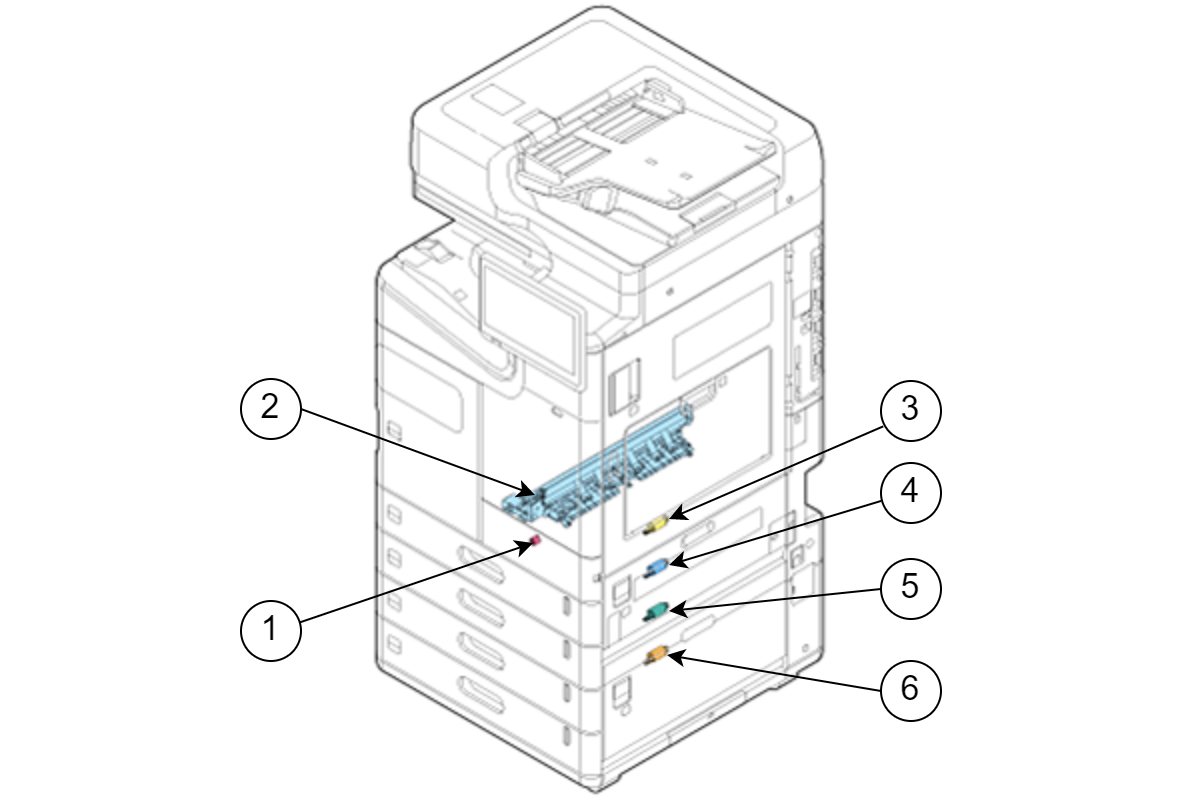 2
3
4
5
1
6