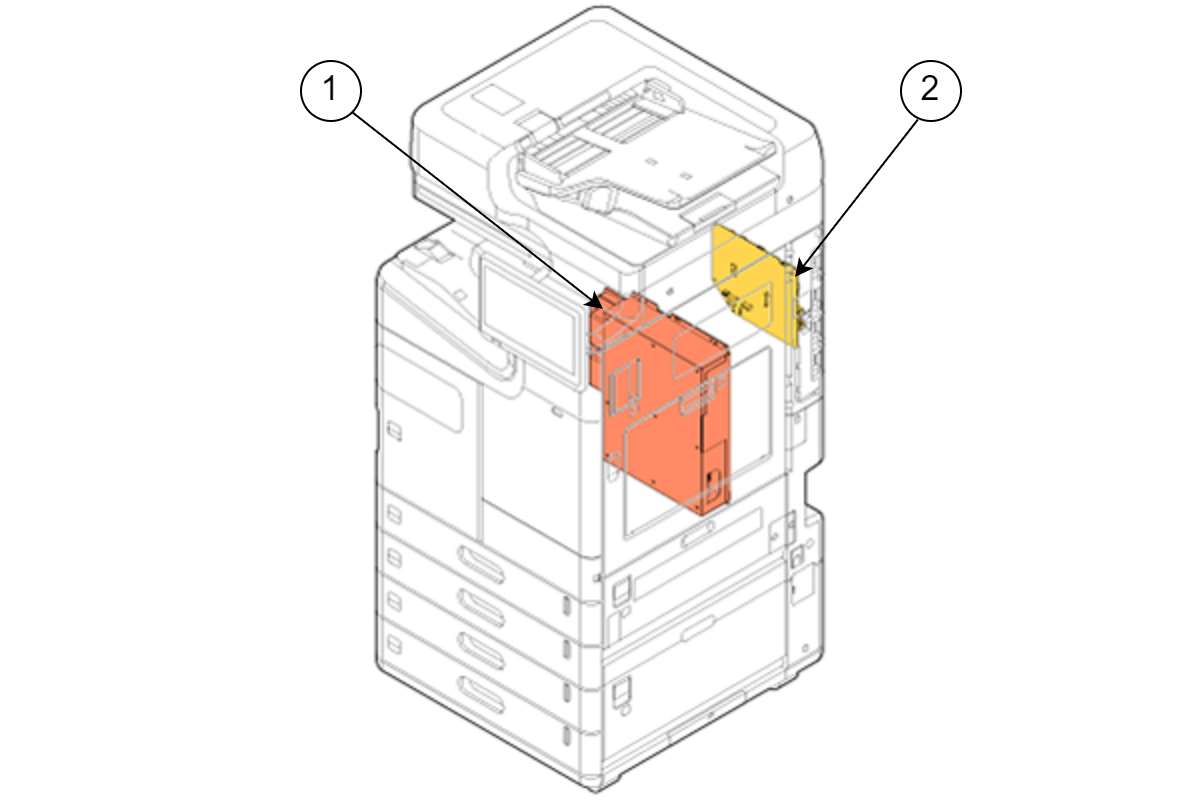 1

2