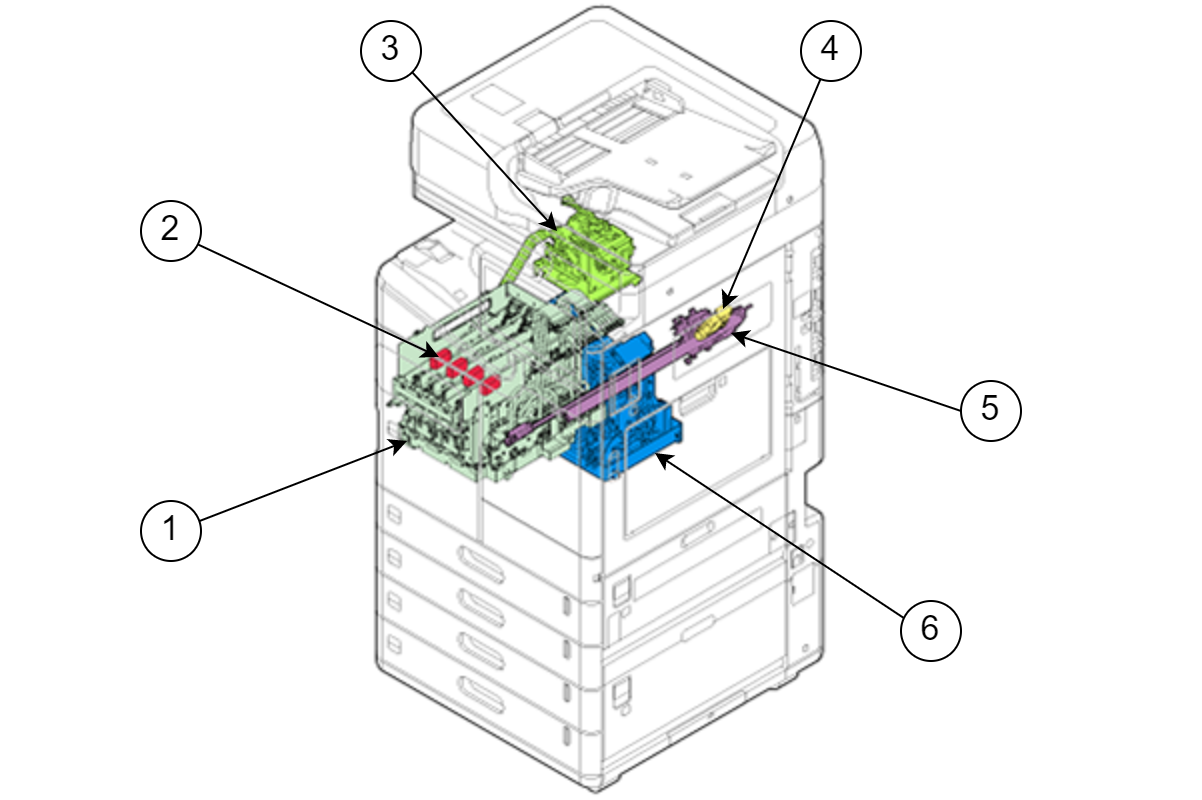 3
4
2
5
1
6