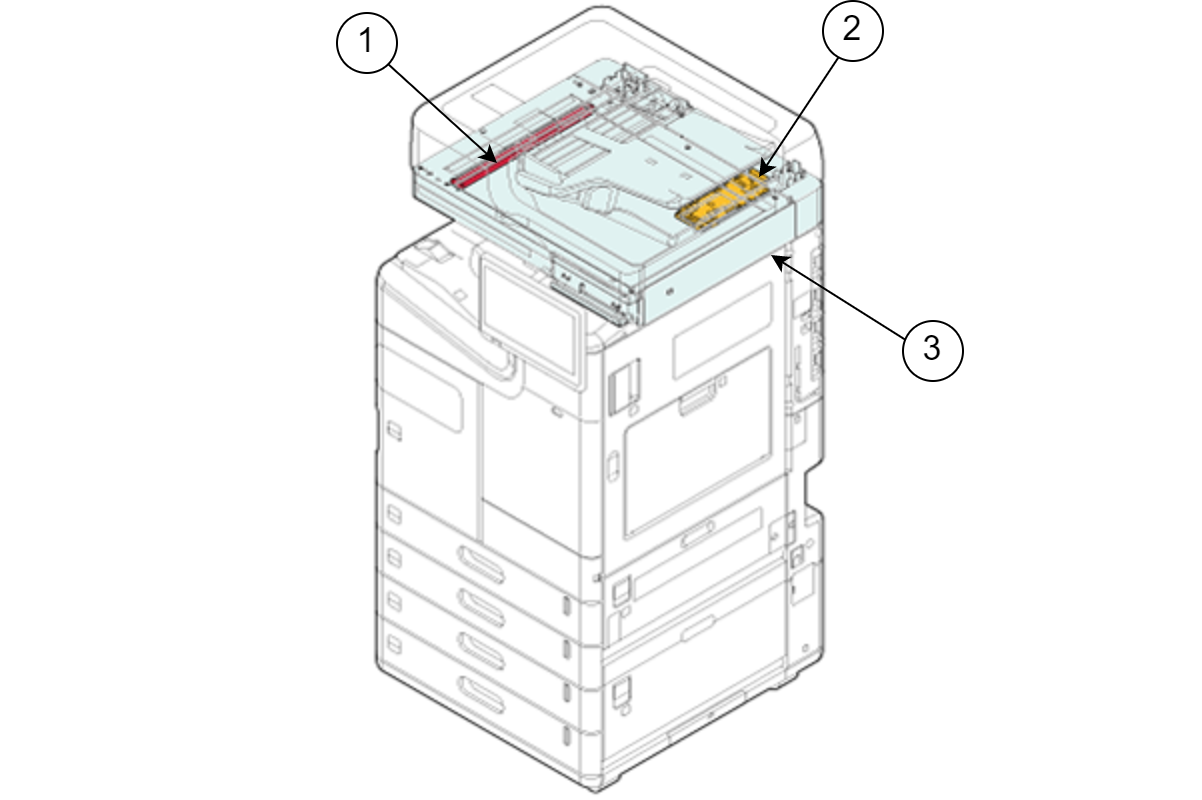 1
2
3