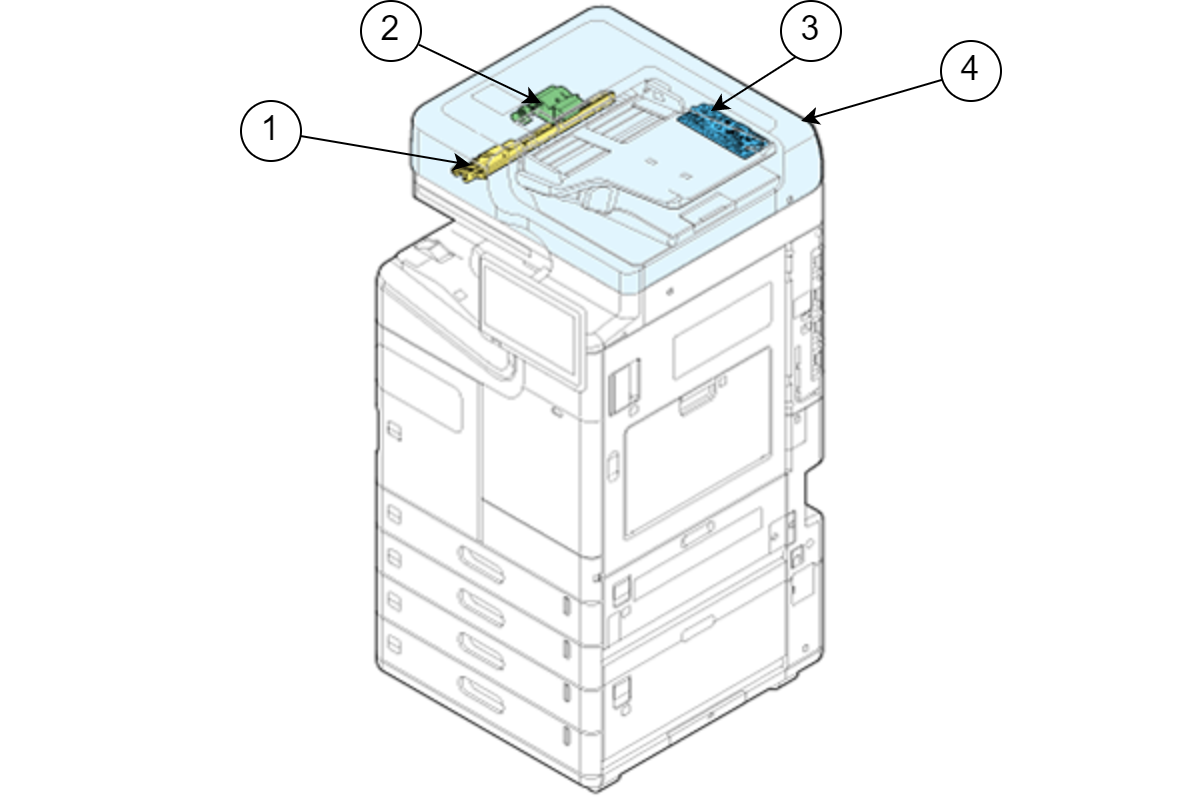 2
3
4
1