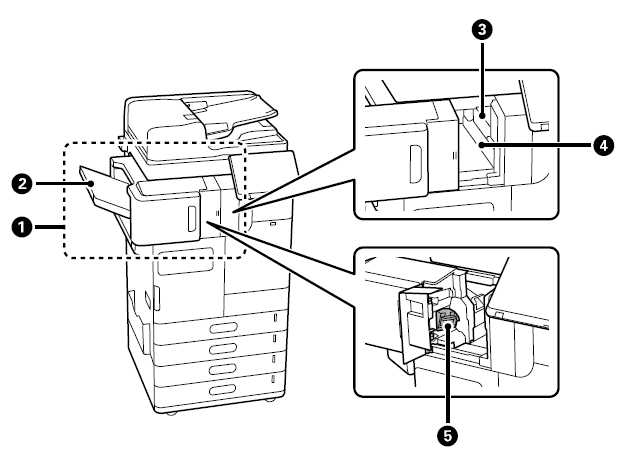 3
4
2
1
5