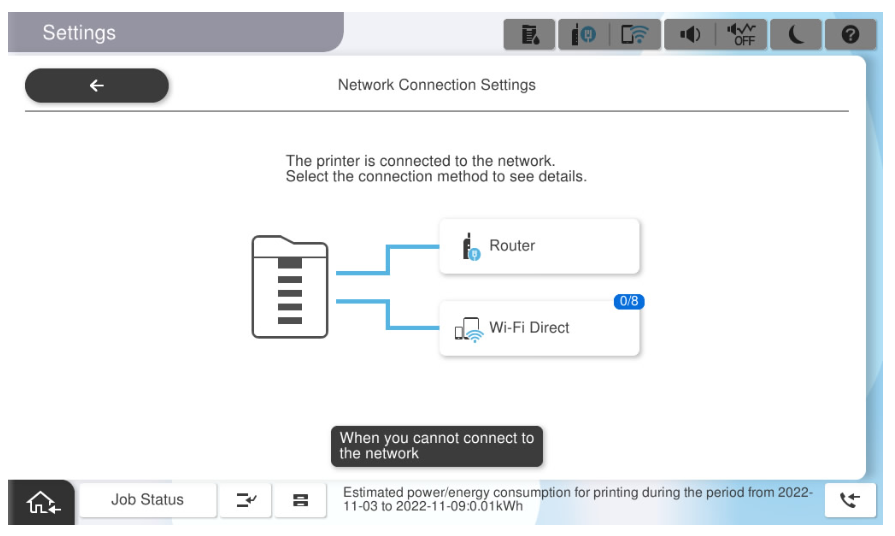 Settings

OFF

Network Connection Settings

The printer is connected to the network.
Select the connection method to see details.

Router

0/8

Wi-Fi Direct

When you cannot connect to the network

Job Status

Estimated power/energy consumption for printing during the period from 2022-11-03 to 2022-11-09:0.01kWh