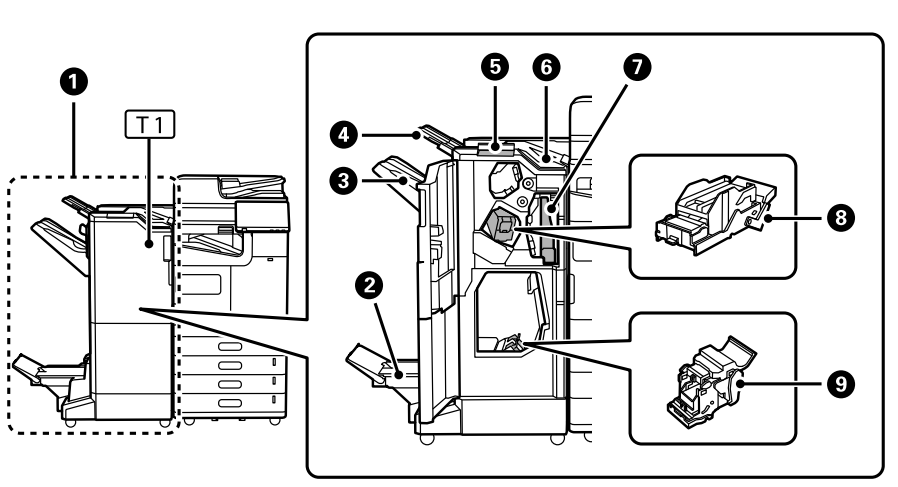 1
T1
5
6
7
4
3
8
2
9