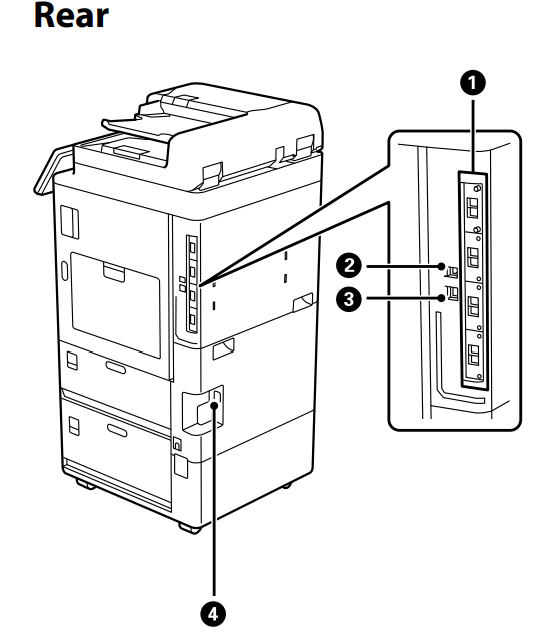 Rear

1
2
3
4