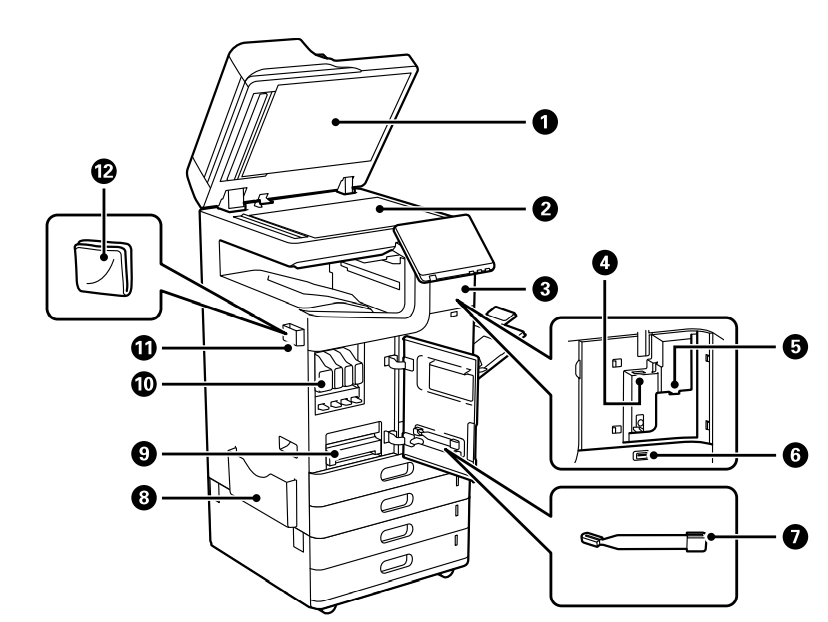 1
2
3
4
5
6
7
8
9
10
11
12