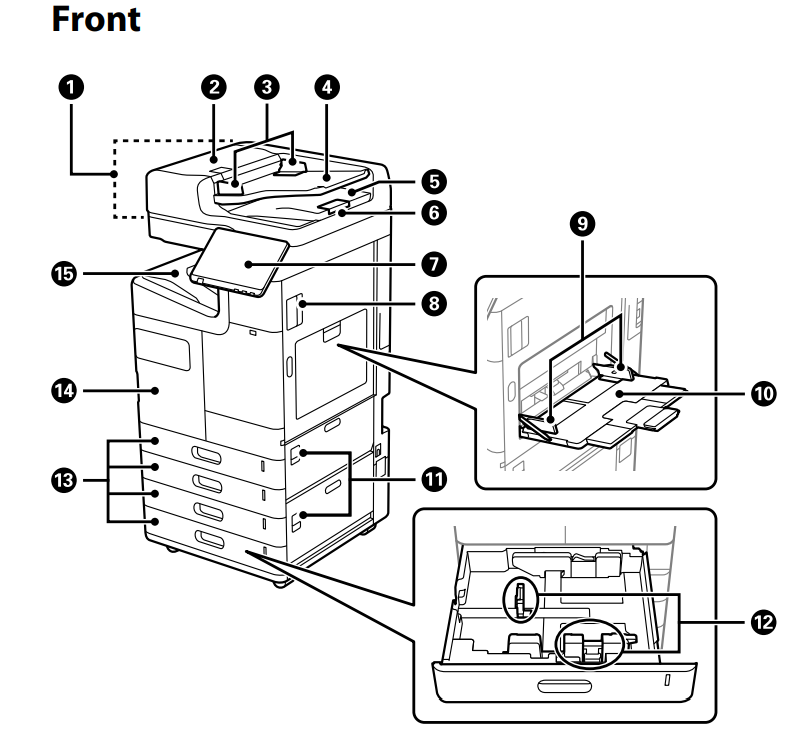 Front

1
2
3
4
5
6
7
8
9
10
11
12
13
14
15